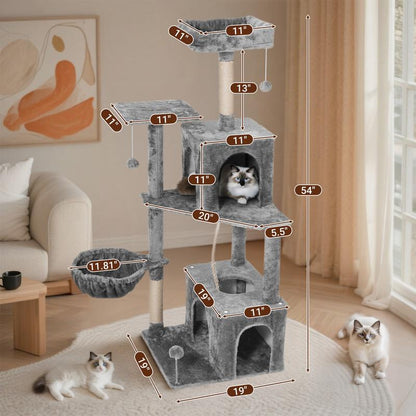 11"
11"
13"
11"
11"
11"
11"
54"
20"
5.5"
11.81"
19"
11"
19"
19"