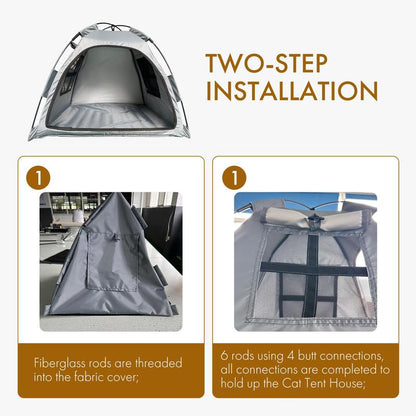 TWO-STEP INSTALLATION

1

Fiberglass rods are threaded into the fabric cover;

1

6 rods using 4 butt connections, all connections are completed to hold up the Cat Tent House;