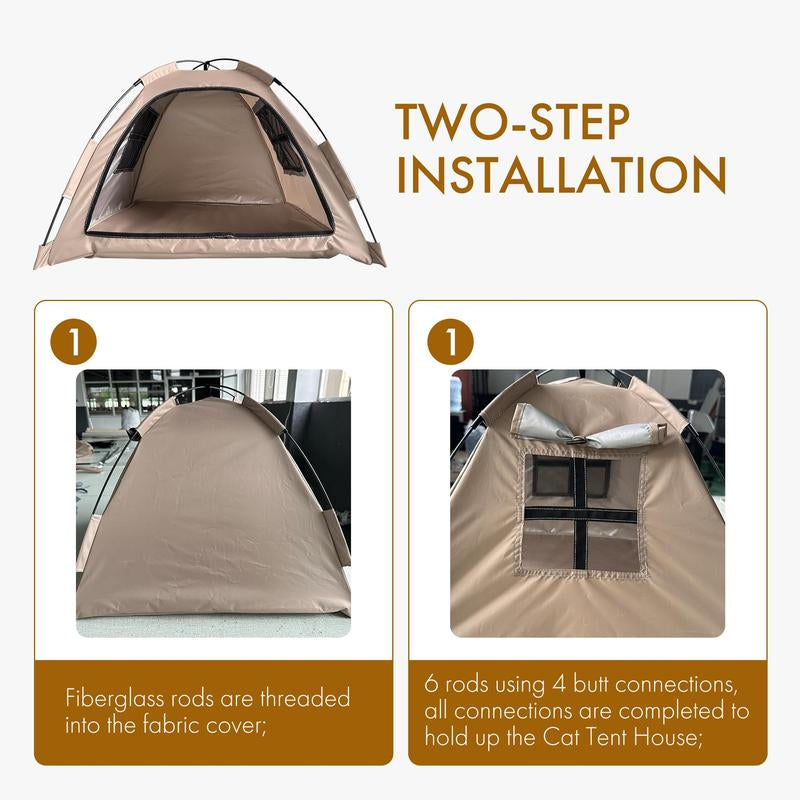 TWO-STEP INSTALLATION

1

Fiberglass rods are threaded into the fabric cover;

1

6 rods using 4 butt connections, all connections are completed to hold up the Cat Tent House;