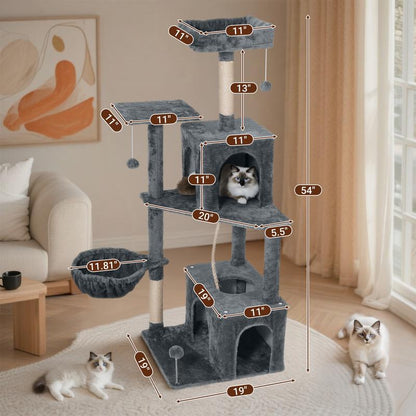 11"
11"
13"
11"
11"
11"
11"
54"
20"
5.5"
11.81"
19"
11"
19"
19"